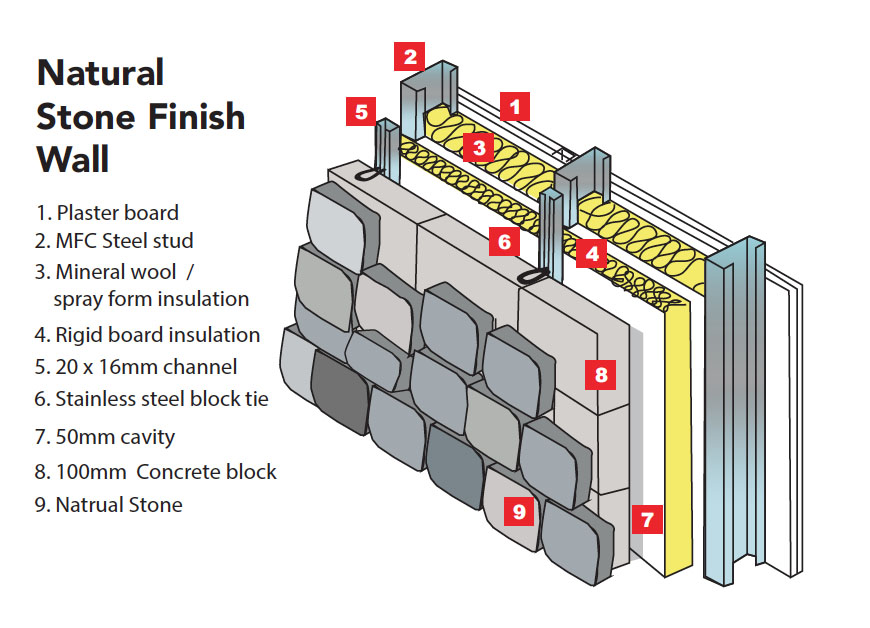 Natural Stone Finish Wall

1. Plaster board
2. MFC Steel stud
3. Mineral wool / spray form insulation
4. Rigid board insulation
5. 20 x 16mm channel
6. Stainless steel block tie
7. 50mm cavity
8. 100mm Concrete block
9. Natrual Stone

2
1
5
3
6
4
8
9
7